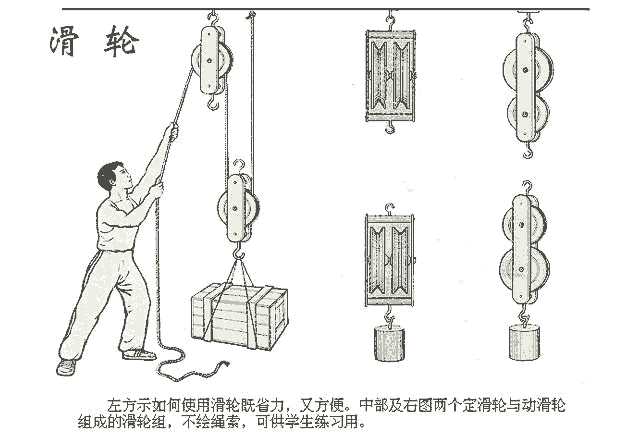 滑 轮

左方示如何使用滑轮既省力，又方便。中部及右图两个定滑轮与动滑轮组成的滑轮组，不绘绳索，可供学生练习用。