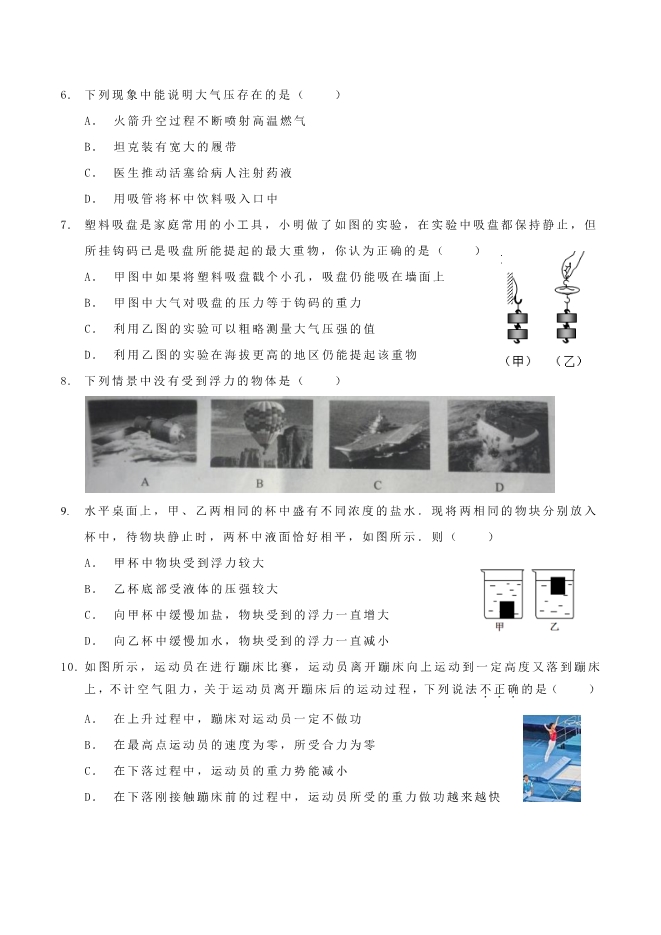 6. 下列现象中能说明大气压存在的是（　　）

A. 火箭升空过程不断喷射高温燃气

B. 坦克装有宽大的履带

C. 医生推动活塞给病人注射药液

D. 用吸管将杯中饮料吸入口中

7. 塑料吸盘是家庭常用的小工具，小明做了如图的实验，在实验中吸盘都保持静止，但所挂钩码已是吸盘所能提起的最大重物，你认为正确的是（　　）

A. 甲图中如果将塑料吸盘戳个小孔，吸盘仍能吸在墙面上

B. 甲图中大气对吸盘的压力等于钩码的重力

C. 利用乙图的实验可以粗略测量大气压强的值

D. 利用乙图的实验在海拔更高的地区仍能提起该重物

（甲）　（乙）

8. 下列情景中没有受到浮力的物体是（　　）

A　B　C　D

9. 水平桌面上，甲、乙两相同的杯中盛有不同浓度的盐水．现将两相同的物块分别放入杯中，待物块静止时，两杯中液面恰好相平，如图所示．则（　　）

A. 甲杯中物块受到浮力较大

B. 乙杯底部受液体的压强较大

C. 向甲杯中缓慢加盐，物块受到的浮力一直增大

D. 向乙杯中缓慢加水，物块受到的浮力一直减小

甲　乙

10. 如图所示，运动员在进行蹦床比赛，运动员离开蹦床向上运动到一定高度又落到蹦床上，不计空气阻力，关于运动员离开蹦床后的运动过程，下列说法不正确的是（　　）

A. 在上升过程中，蹦床对运动员一定不做功

B. 在最高点运动员的速度为零，所受合力为零

C. 在下落过程中，运动员的重力势能减小

D. 在下落刚接触蹦床前的过程中，运动员所受的重力做功越来越快