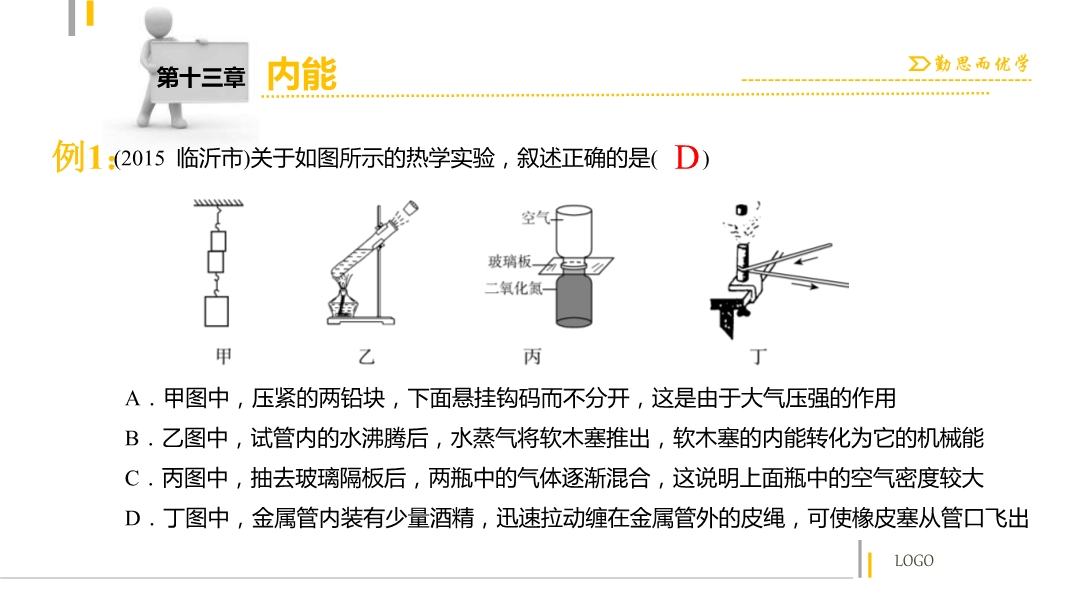 第十三章 内能

勤思而优学

例1:(2015 临沂市)关于如图所示的热学实验，叙述正确的是( D )

空气

玻璃板

二氧化氮

甲 乙 丙 丁

A．甲图中，压紧的两铅块，下面悬挂钩码而不分开，这是由于大气压强的作用

B．乙图中，试管内的水沸腾后，水蒸气将软木塞推出，软木塞的内能转化为它的机械能

C．丙图中，抽去玻璃隔板后，两瓶中的气体逐渐混合，这说明上面瓶中的空气密度较大

D．丁图中，金属管内装有少量酒精，迅速拉动缠在金属管外的皮绳，可使橡皮塞从管口飞出

LOGO