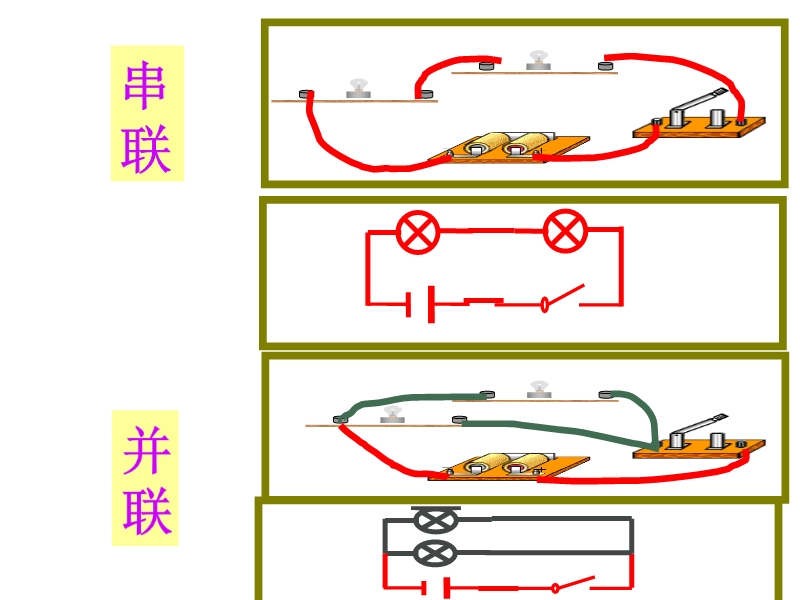 串联

并联