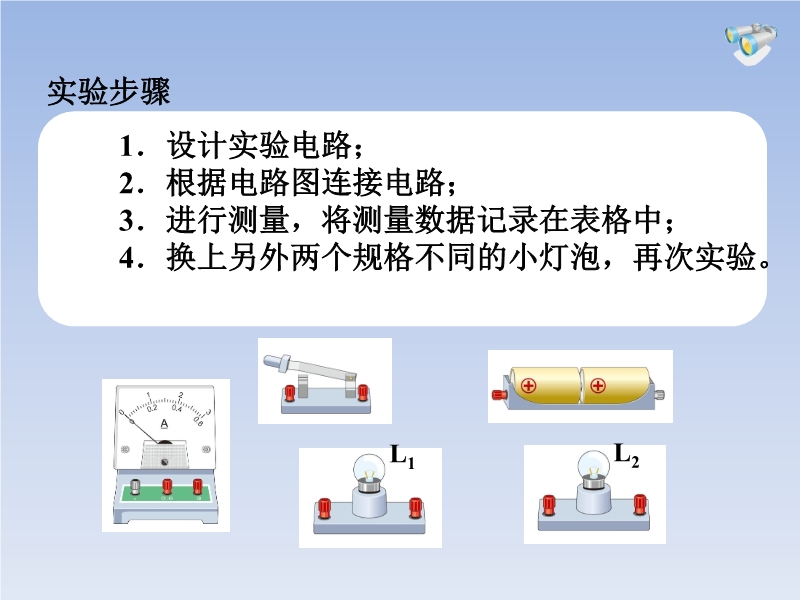 实验步骤

1．设计实验电路；
2．根据电路图连接电路；
3．进行测量，将测量数据记录在表格中；
4．换上另外两个规格不同的小灯泡，再次实验。

0 1 2 3
0 0.2 0.4 0.6
A

$L_1$

$L_2$