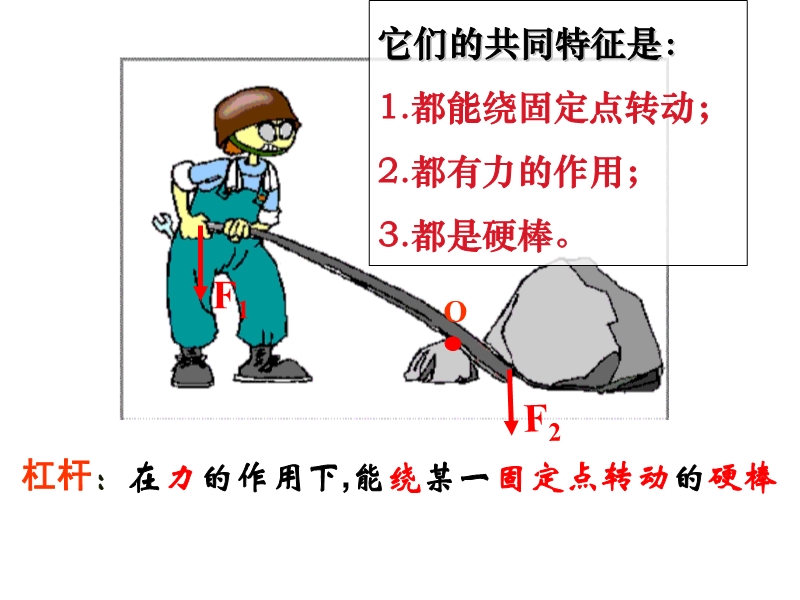 它们的共同特征是：

1.都能绕固定点转动；

2.都有力的作用；

3.都是硬棒。

$F_1$

O

$F_2$

杠杆：在力的作用下,能绕某一固定点转动的硬棒