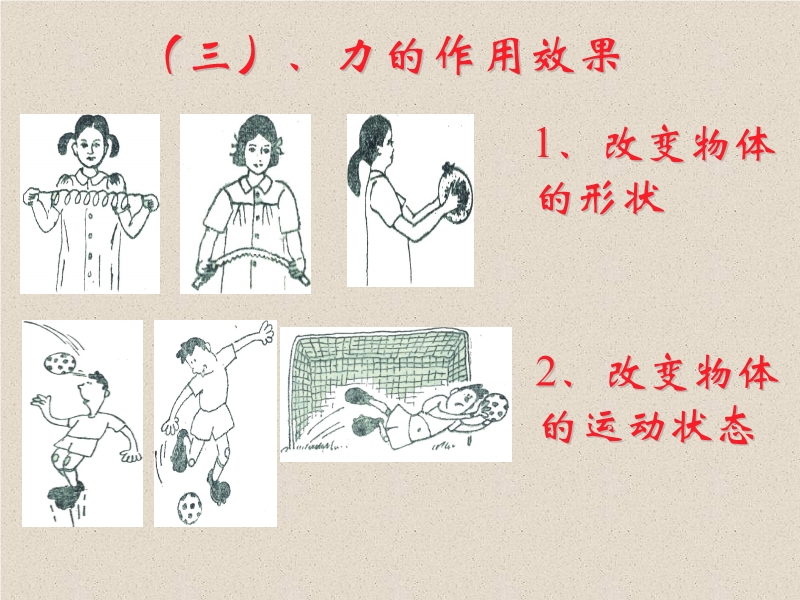 （三）、力的作用效果

1、改变物体的形状

2、改变物体的运动状态