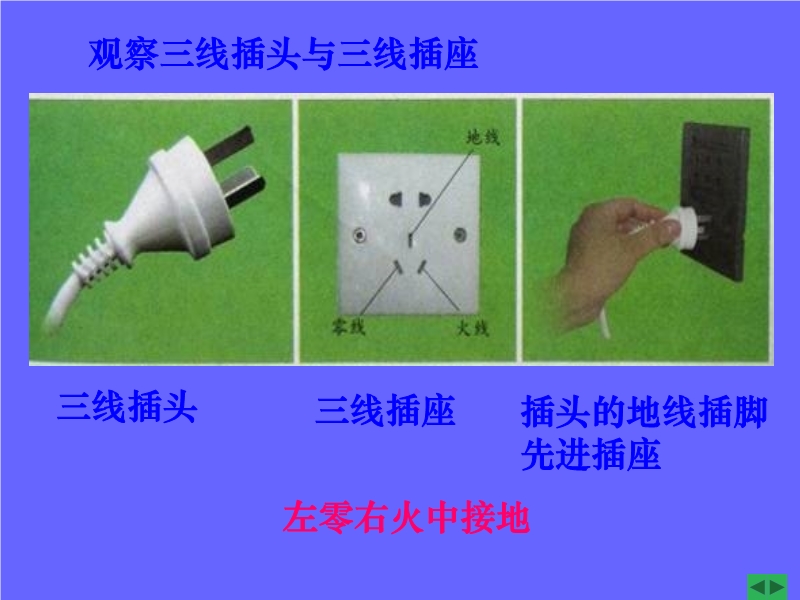 观察三线插头与三线插座

地线

零线

火线

三线插头

三线插座

插头的地线插脚先进插座

左零右火中接地