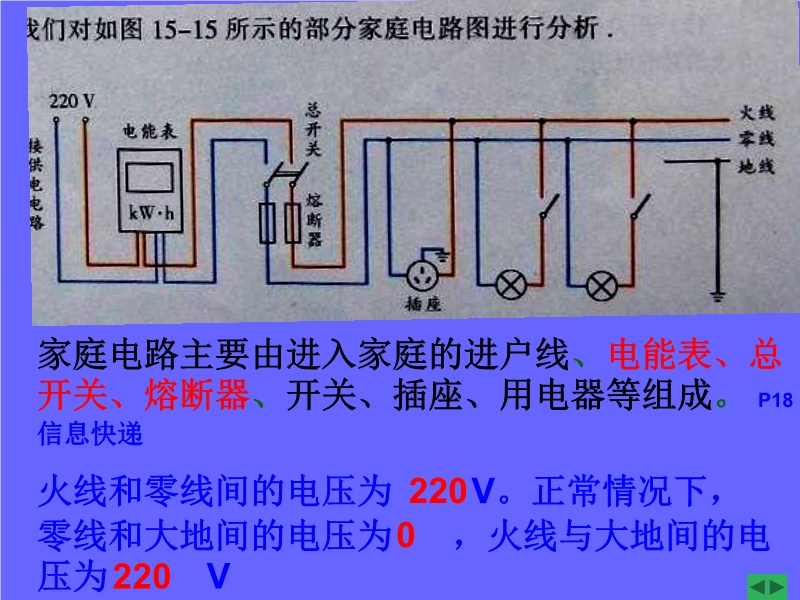 我们对如图 15–15 所示的部分家庭电路图进行分析．

220 V
接供电电路
电能表
kW·h
总开关
熔断器
插座
火线
零线
地线

家庭电路主要由进入家庭的进户线、电能表、总开关、熔断器、开关、插座、用电器等组成。 P18 信息快递

火线和零线间的电压为 220V。正常情况下，零线和大地间的电压为0 ，火线与大地间的电压为220 V