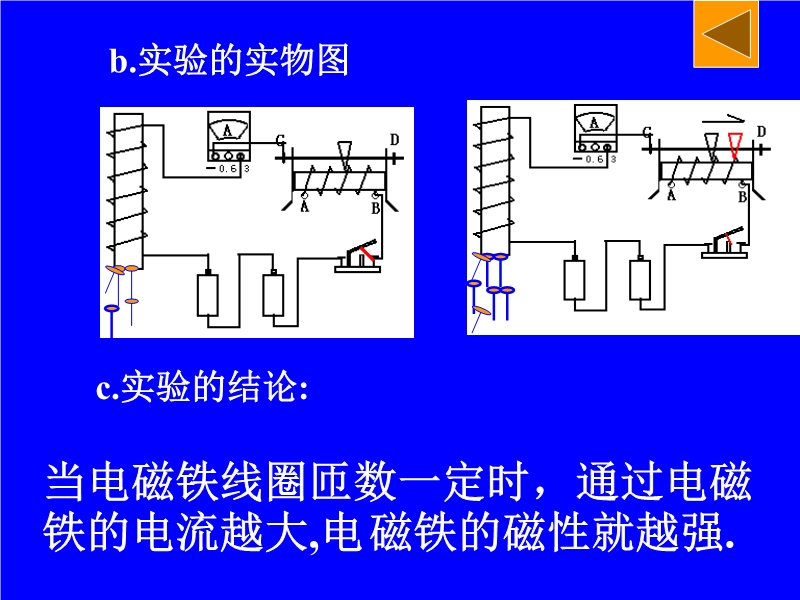 b.实验的实物图

A
− 0.6 3
C
D
A
B

A
− 0.6 3
C
D
A
B

c.实验的结论:

当电磁铁线圈匝数一定时，通过电磁铁的电流越大,电磁铁的磁性就越强.