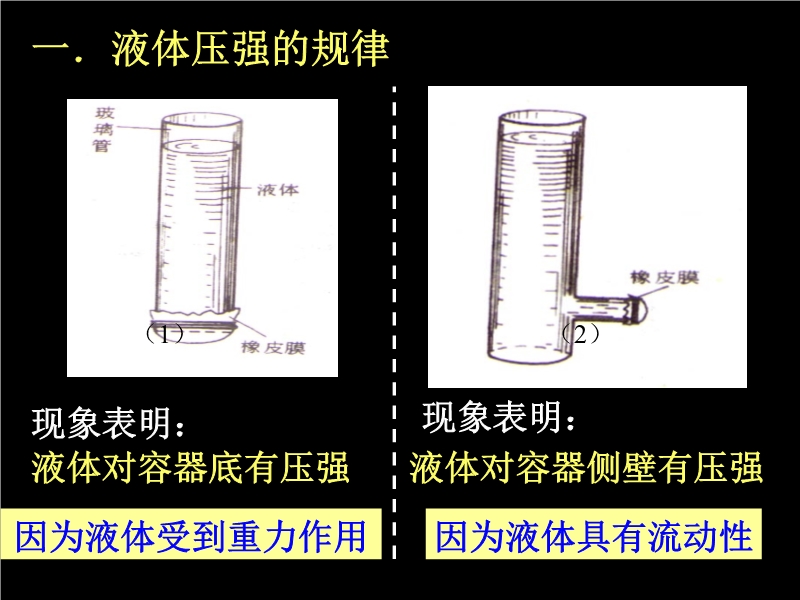 一．液体压强的规律

玻璃管

液体

（1）

橡皮膜

现象表明：
液体对容器底有压强

因为液体受到重力作用

橡皮膜

（2）

现象表明：
液体对容器侧壁有压强

因为液体具有流动性