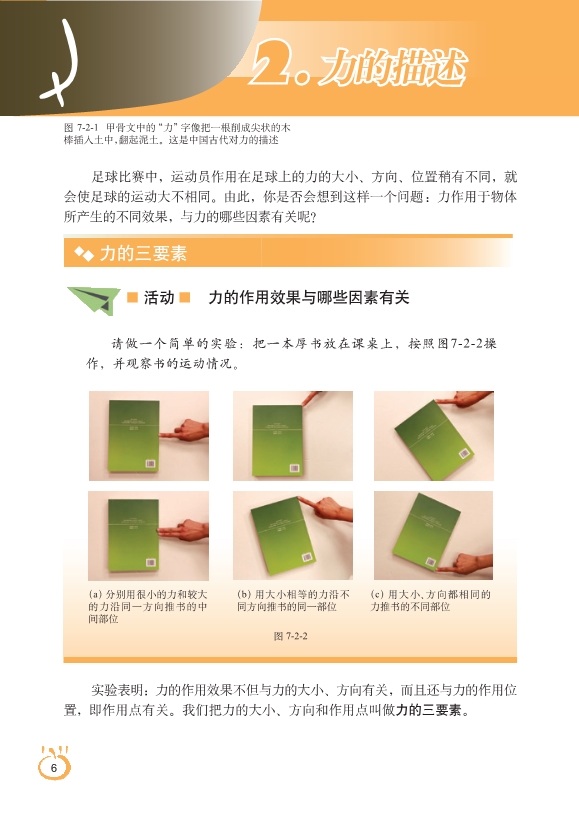 2. 力的描述

图 7-2-1 甲骨文中的“力”字像把一根削成尖状的木棒插入土中，翻起泥土，这是中国古代对力的描述

足球比赛中，运动员作用在足球上的力的大小、方向、位置稍有不同，就会使足球的运动大不相同。由此，你是否会想到这样一个问题：力作用于物体所产生的不同效果，与力的哪些因素有关呢?

力的三要素

活动 力的作用效果与哪些因素有关

请做一个简单的实验：把一本厚书放在课桌上，按照图7-2-2操作，并观察书的运动情况。

(a) 分别用很小的力和较大的力沿同一方向推书的中间部位

(b) 用大小相等的力沿不同方向推书的同一部位

(c) 用大小、方向都相同的力推书的不同部位

图 7-2-2

实验表明：力的作用效果不但与力的大小、方向有关，而且还与力的作用位置，即作用点有关。我们把力的大小、方向和作用点叫做力的三要素。

6