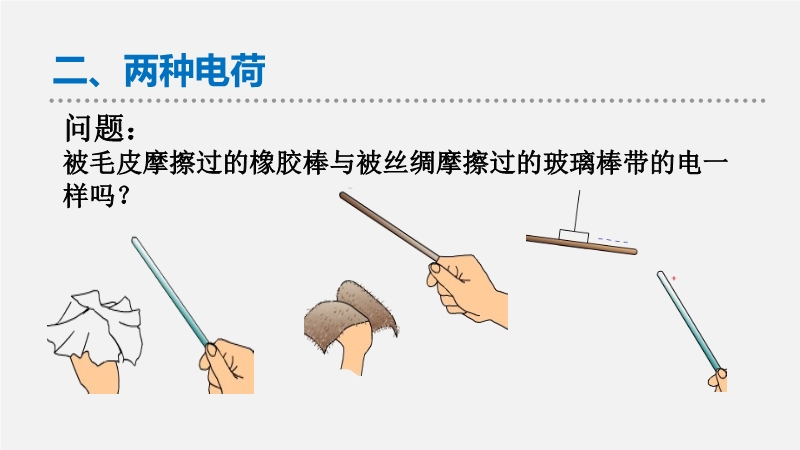 二、两种电荷

问题：
被毛皮摩擦过的橡胶棒与被丝绸摩擦过的玻璃棒带的电一样吗？