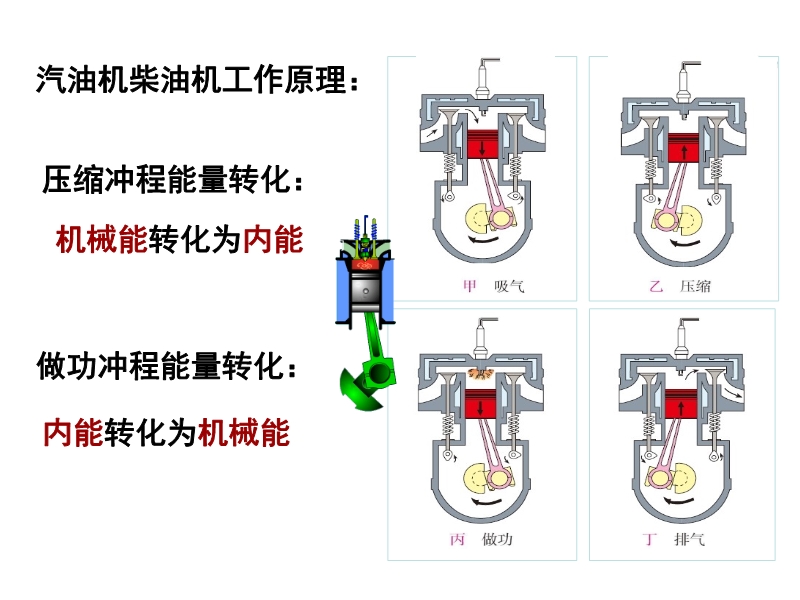 汽油机柴油机工作原理：

压缩冲程能量转化：

机械能转化为内能

做功冲程能量转化：

内能转化为机械能

甲 吸气

乙 压缩

丙 做功

丁 排气