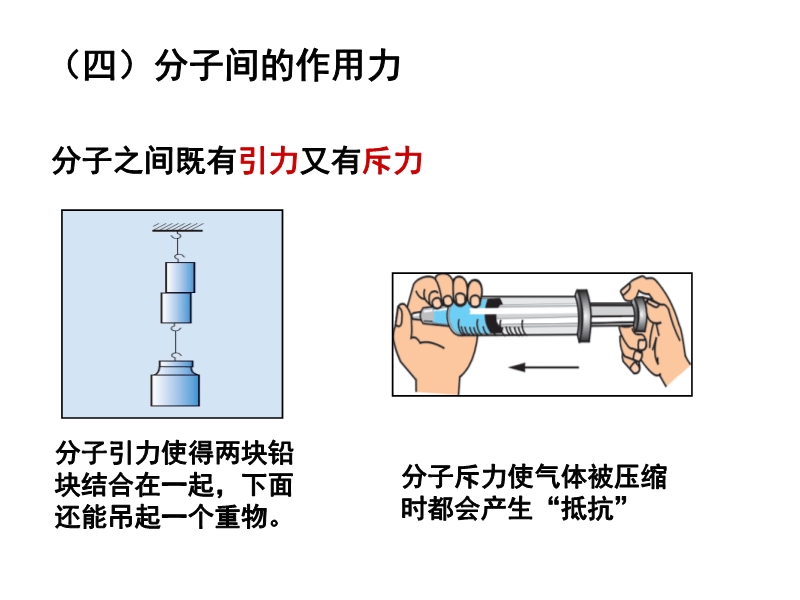 （四）分子间的作用力

分子之间既有引力又有斥力

分子引力使得两块铅块结合在一起，下面还能吊起一个重物。

分子斥力使气体被压缩时都会产生“抵抗”