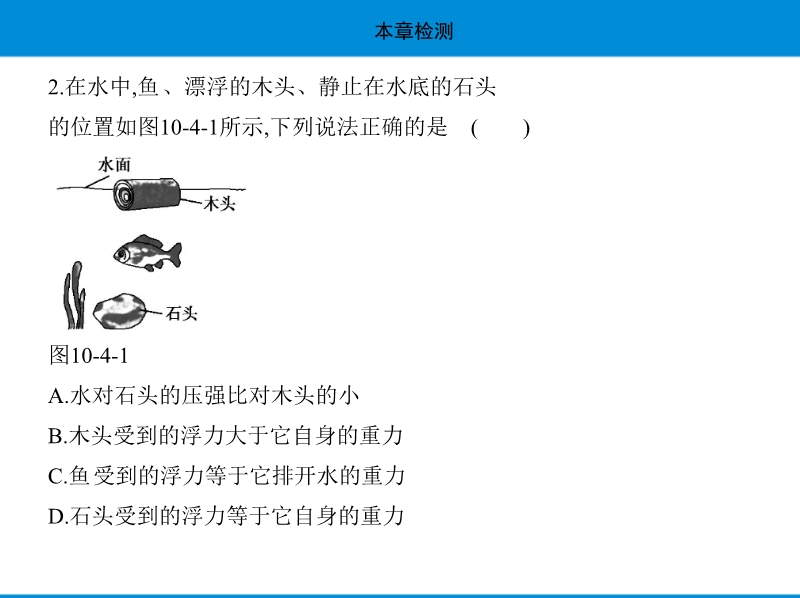 本章检测

2.在水中,鱼、漂浮的木头、静止在水底的石头的位置如图10-4-1所示,下列说法正确的是 ( )

水面

木头

石头

图10-4-1

A.水对石头的压强比对木头的小

B.木头受到的浮力大于它自身的重力

C.鱼受到的浮力等于它排开水的重力

D.石头受到的浮力等于它自身的重力