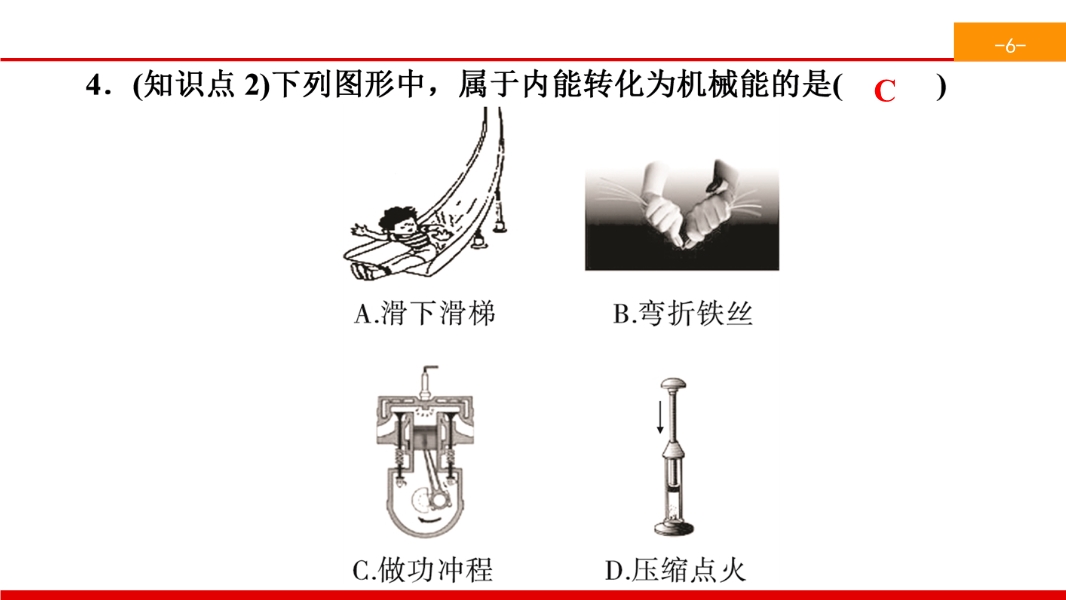 -6-

4．(知识点 2)下列图形中，属于内能转化为机械能的是( C )

A.滑下滑梯

B.弯折铁丝

C.做功冲程

D.压缩点火