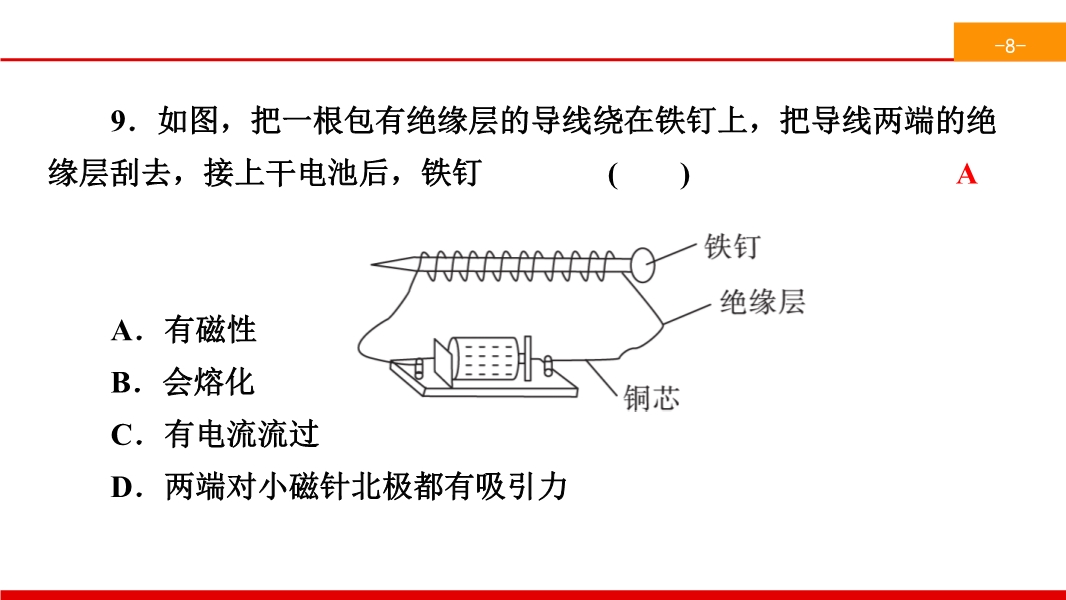 -8-

9．如图，把一根包有绝缘层的导线绕在铁钉上，把导线两端的绝缘层刮去，接上干电池后，铁钉 ( ) A

铁钉
绝缘层
铜芯

A．有磁性
B．会熔化
C．有电流流过
D．两端对小磁针北极都有吸引力