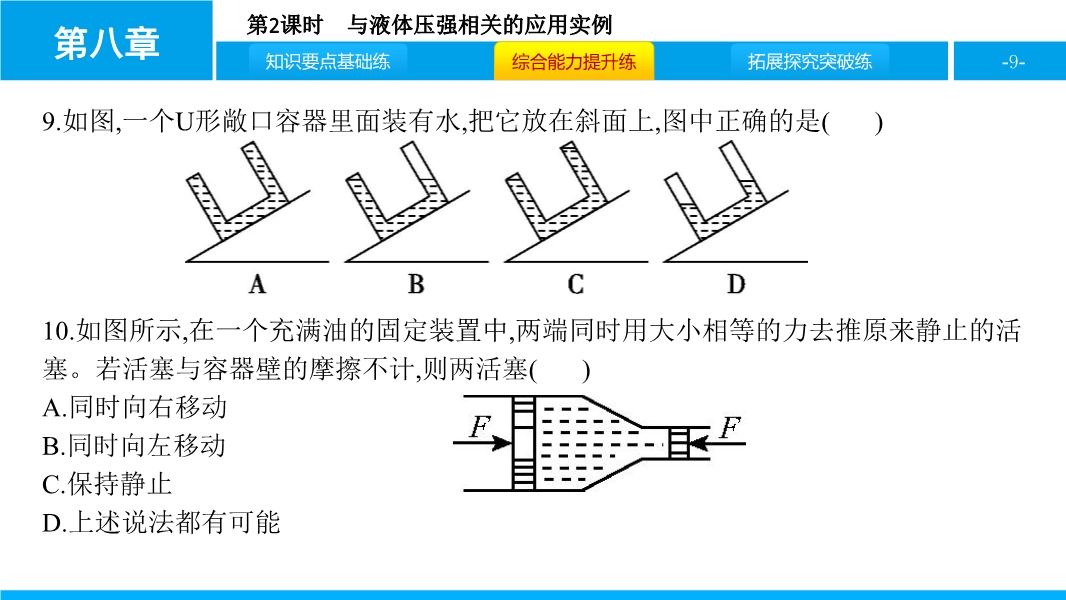 第八章

第2课时　与液体压强相关的应用实例

知识要点基础练　综合能力提升练　拓展探究突破练　-9-

9.如图,一个U形敞口容器里面装有水,把它放在斜面上,图中正确的是(　　)

A　B　C　D

10.如图所示,在一个充满油的固定装置中,两端同时用大小相等的力去推原来静止的活塞。若活塞与容器壁的摩擦不计,则两活塞(　　)

A.同时向右移动
B.同时向左移动
C.保持静止
D.上述说法都有可能

$F$　$F$