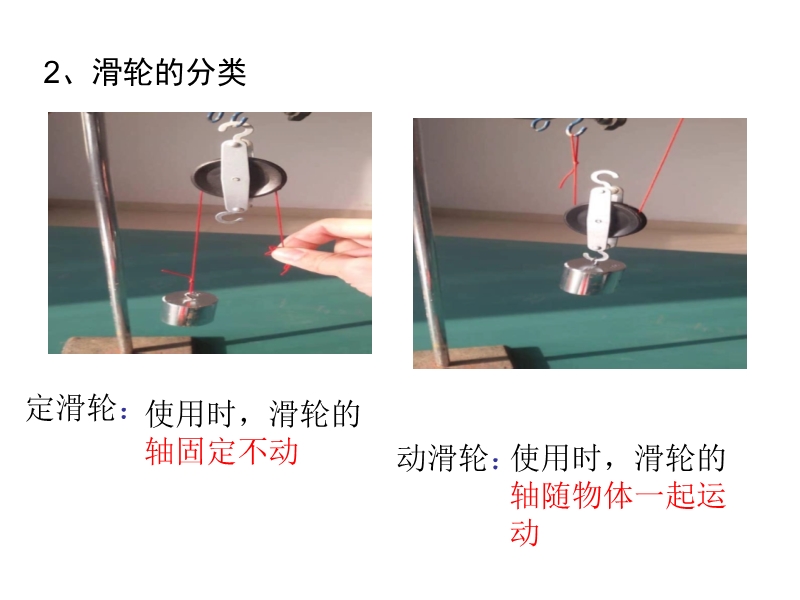 2、滑轮的分类

定滑轮：使用时，滑轮的轴固定不动

动滑轮：使用时，滑轮的轴随物体一起运动