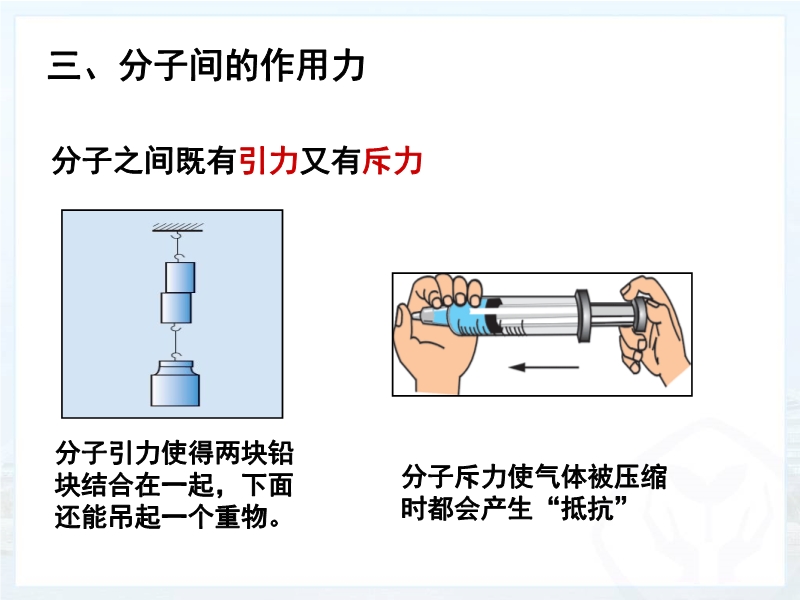 三、分子间的作用力

分子之间既有引力又有斥力

分子引力使得两块铅块结合在一起，下面还能吊起一个重物。

分子斥力使气体被压缩时都会产生“抵抗”