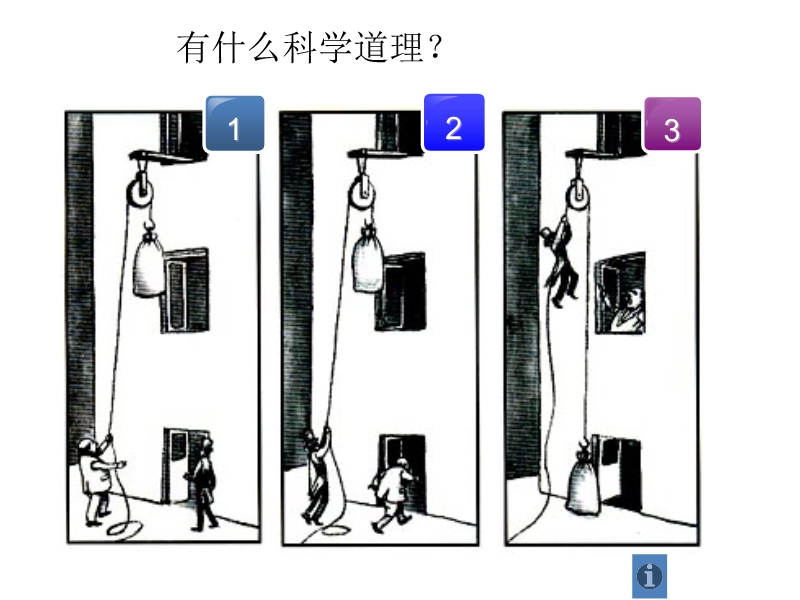 有什么科学道理？

1

2

3

i