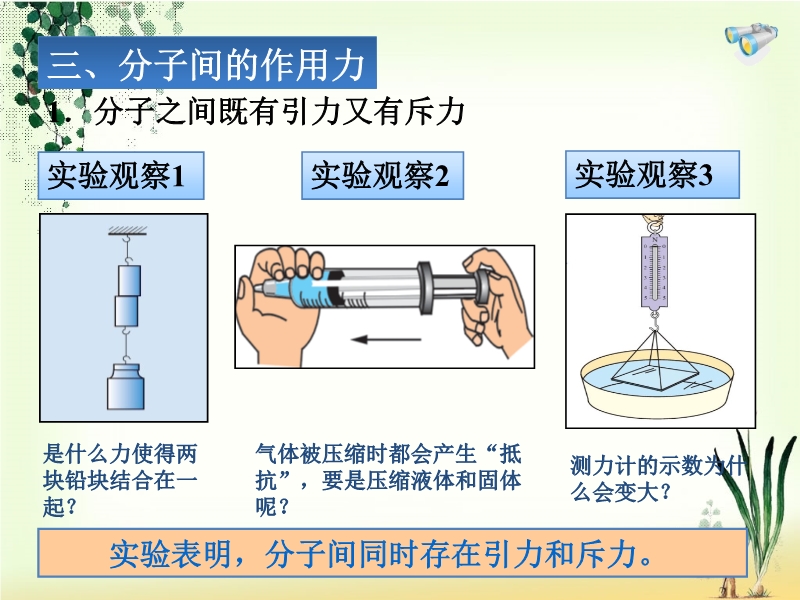 三、分子间的作用力

1. 分子之间既有引力又有斥力

实验观察1

实验观察2

实验观察3

是什么力使得两块铅块结合在一起？

气体被压缩时都会产生“抵抗”，要是压缩液体和固体呢？

测力计的示数为什么会变大？

实验表明，分子间同时存在引力和斥力。