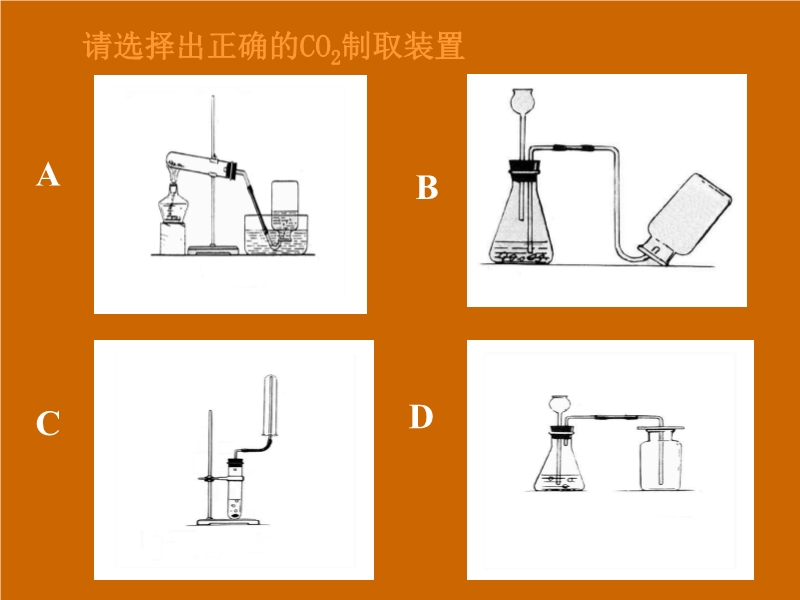 请选择出正确的$CO_2$制取装置

A

B

C

D