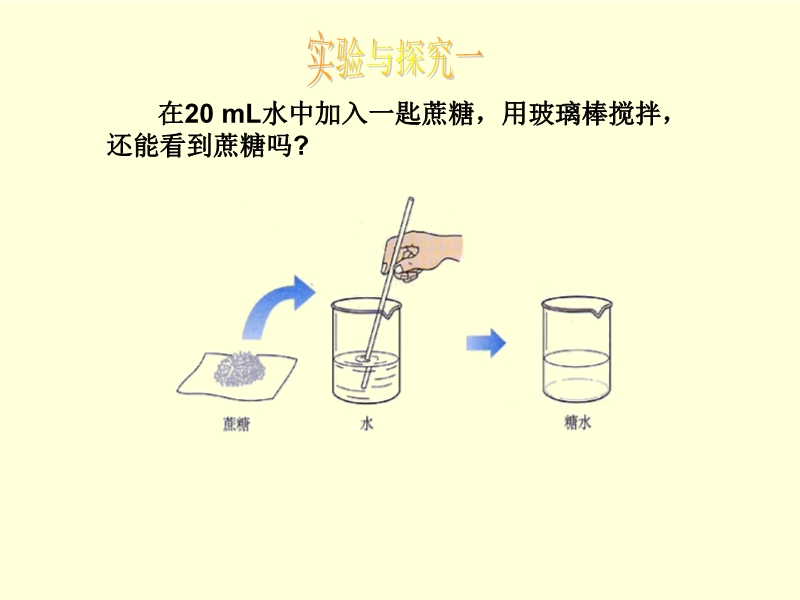 实验与探究一

在20 mL水中加入一匙蔗糖，用玻璃棒搅拌，还能看到蔗糖吗？

蔗糖

水

糖水