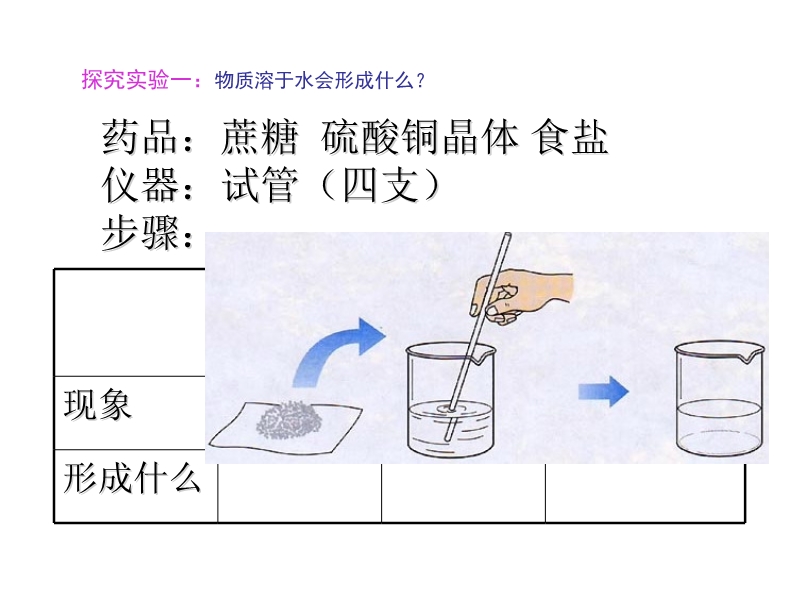 探究实验一：物质溶于水会形成什么？

药品：蔗糖 硫酸铜晶体 食盐
仪器：试管（四支）
步骤：

| | | | |
|---|---|---|---|
| 现象 | | | |
| 形成什么 | | | |