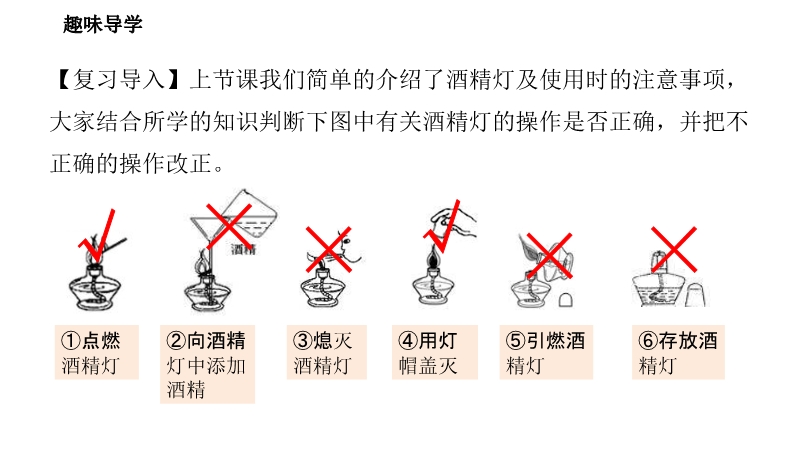 趣味导学

【复习导入】上节课我们简单的介绍了酒精灯及使用时的注意事项，大家结合所学的知识判断下图中有关酒精灯的操作是否正确，并把不正确的操作改正。

酒精

①点燃酒精灯

②向酒精灯中添加酒精

③熄灭酒精灯

④用灯帽盖灭

⑤引燃酒精灯

⑥存放酒精灯