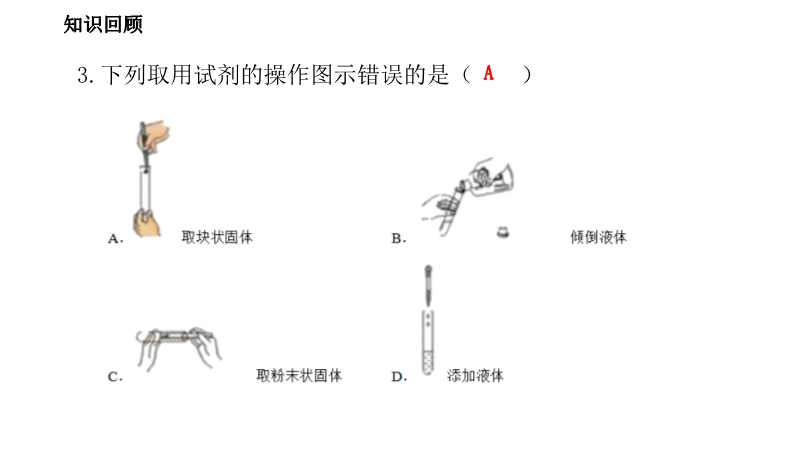 知识回顾

3. 下列取用试剂的操作图示错误的是（ A ）

A. 取块状固体

B. 倾倒液体

C. 取粉末状固体

D. 添加液体