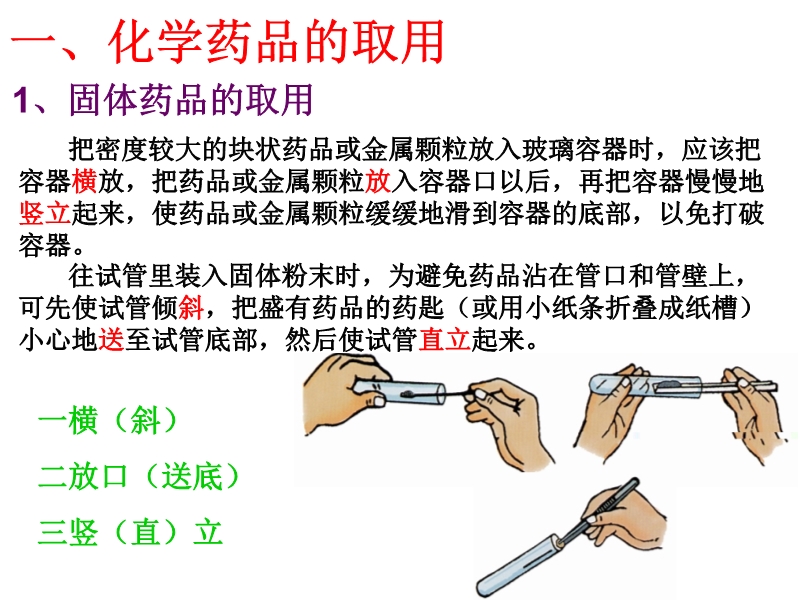 一、化学药品的取用

1、固体药品的取用

把密度较大的块状药品或金属颗粒放入玻璃容器时，应该把容器横放，把药品或金属颗粒放入容器口以后，再把容器慢慢地竖立起来，使药品或金属颗粒缓缓地滑到容器的底部，以免打破容器。

往试管里装入固体粉末时，为避免药品沾在管口和管壁上，可先使试管倾斜，把盛有药品的药匙（或用小纸条折叠成纸槽）小心地送至试管底部，然后使试管直立起来。

一横（斜）

二放口（送底）

三竖（直）立