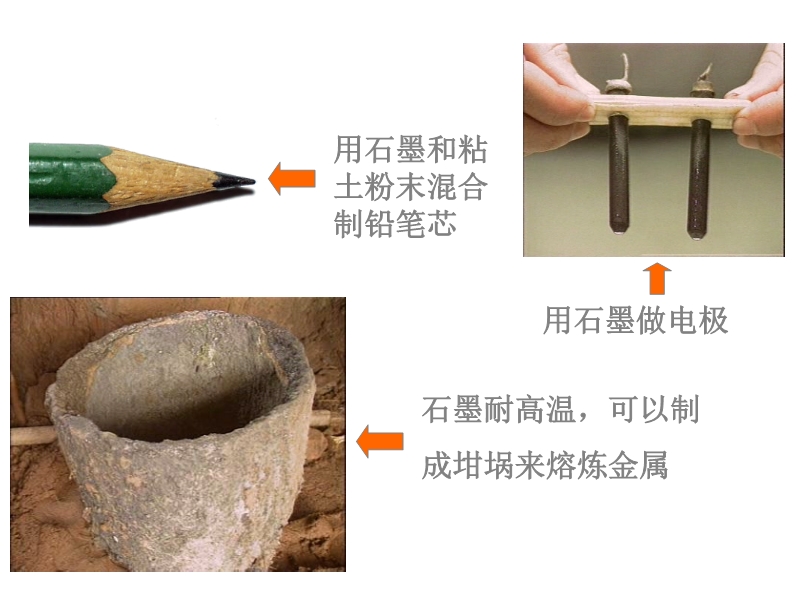 用石墨和粘土粉末混合制铅笔芯

用石墨做电极

石墨耐高温，可以制成坩埚来熔炼金属