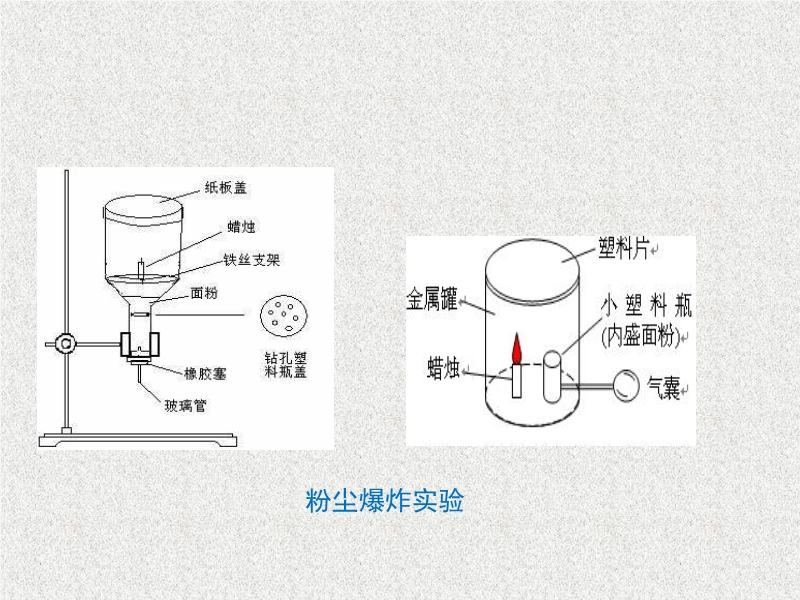 纸板盖

蜡烛

铁丝支架

面粉

钻孔塑料瓶盖

橡胶塞

玻璃管

塑料片

金属罐

小塑料瓶
(内盛面粉)

蜡烛

气囊

粉尘爆炸实验